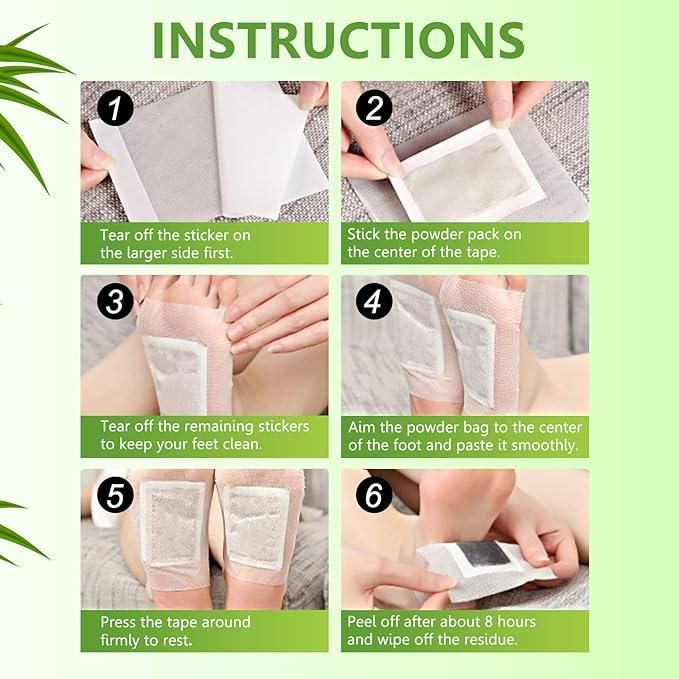 INSTRUCTIONS

1
Tear off the sticker on the larger side first.

2
Stick the powder pack on the center of the tape.

3
Tear off the remaining stickers to keep your feet clean.

4
Aim the powder bag to the center of the foot and paste it smoothly.

5
Press the tape around firmly to rest.

6
Peel off after about 8 hours and wipe off the residue.